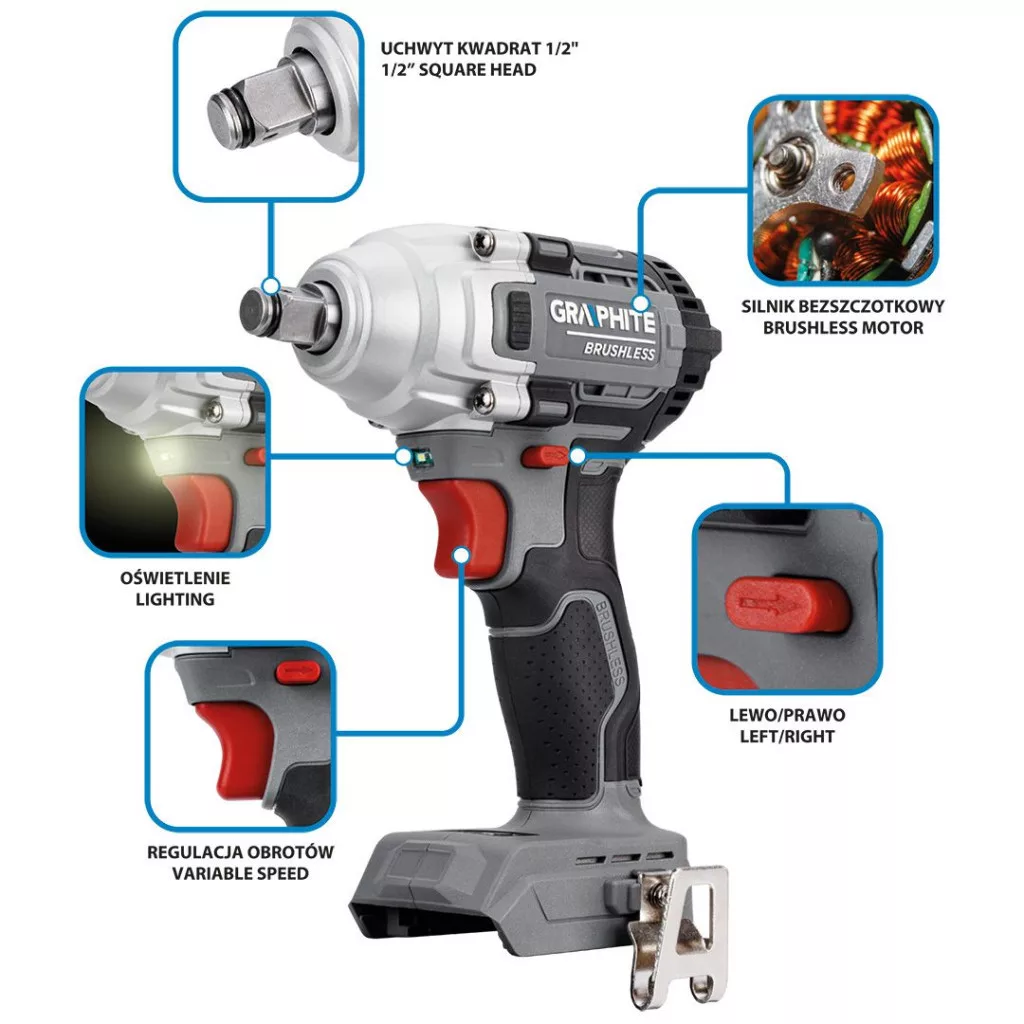 UCHWYT KWADRAT 1/2"
1/2" SQUARE HEAD

SILNIK BEZSZCZOTKOWY
BRUSHLESS MOTOR

GRAPHITE
BRUSHLESS

OŚWIETLENIE
LIGHTING

BRUSHLESS

LEWO/PRAWO
LEFT/RIGHT

REGULACJA OBROTÓW
VARIABLE SPEED